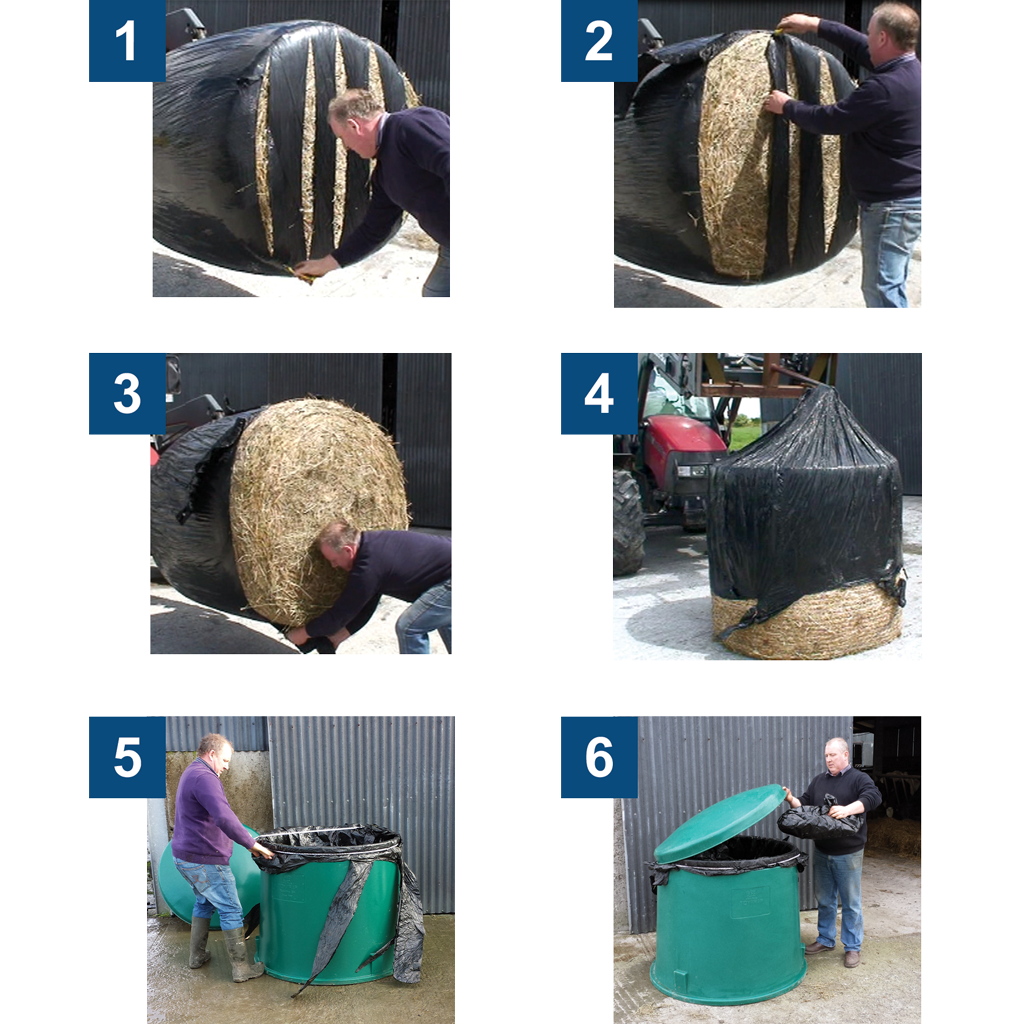 1

2

3

4

5

6