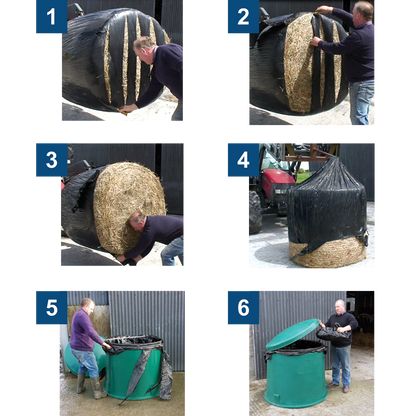 1

2

3

4

5

6